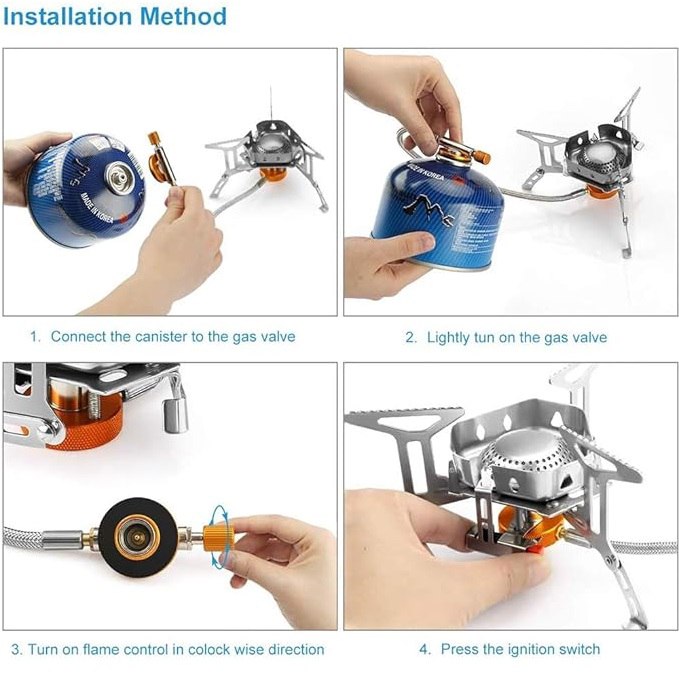 Installation Method

MADE IN KOREA

1. Connect the canister to the gas valve

MADE IN KOREA

2. Lightly tun on the gas valve

3. Turn on flame control in colock wise direction

4. Press the ignition switch